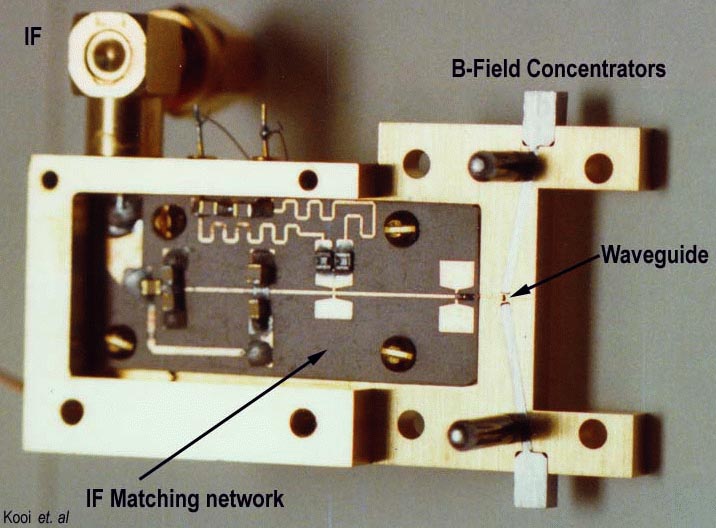 IF

B-Field Concentrators

Waveguide

IF Matching network

Kooi et. al